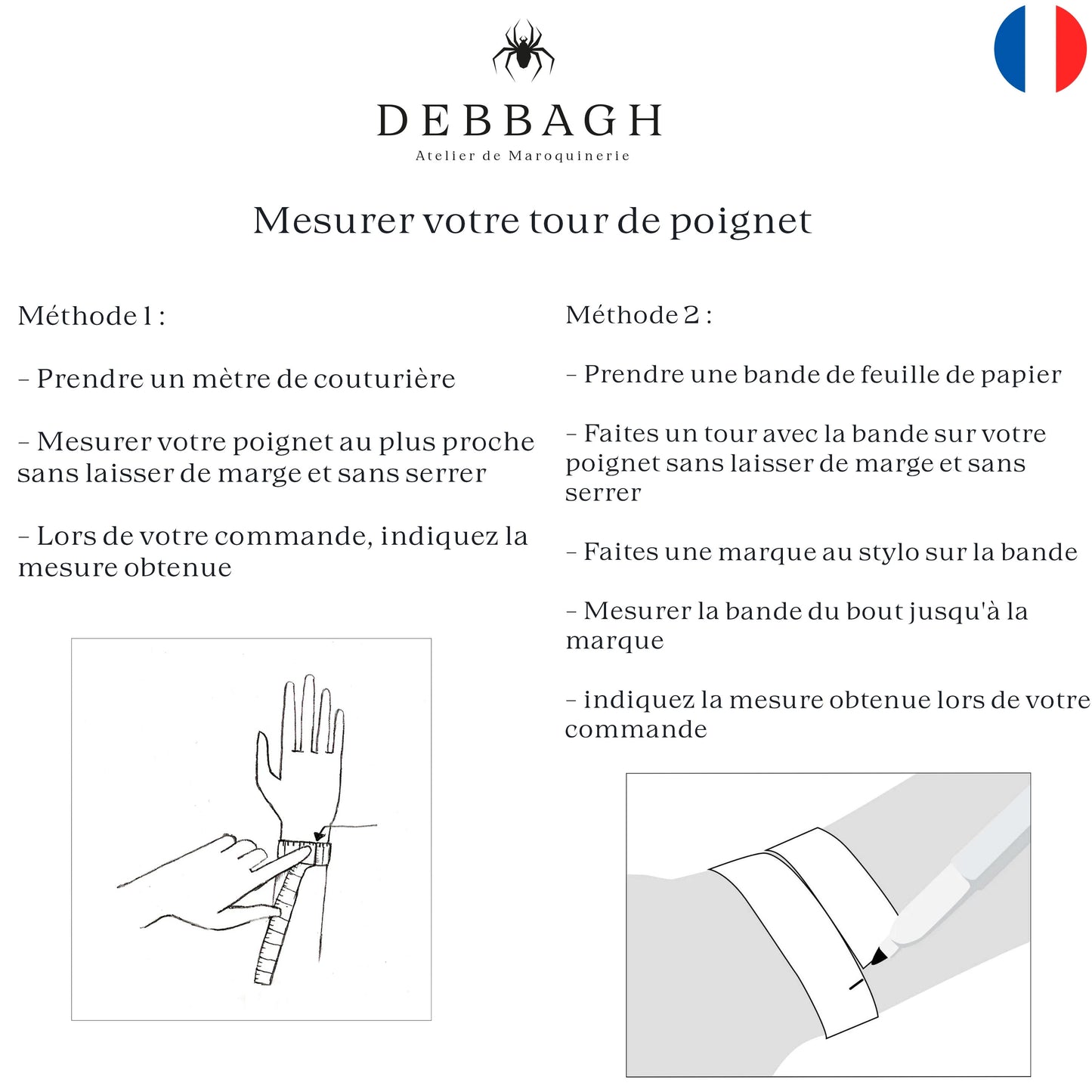 DEBBAGH
Atelier de Maroquinerie

Mesurer votre tour de poignet

Méthode 1 :

- Prendre un mètre de couturière

- Mesurer votre poignet au plus proche sans laisser de marge et sans serrer

- Lors de votre commande, indiquez la mesure obtenue

Méthode 2 :

- Prendre une bande de feuille de papier

- Faites un tour avec la bande sur votre poignet sans laisser de marge et sans serrer

- Faites une marque au stylo sur la bande

- Mesurer la bande du bout jusqu'à la marque

- indiquez la mesure obtenue lors de votre commande